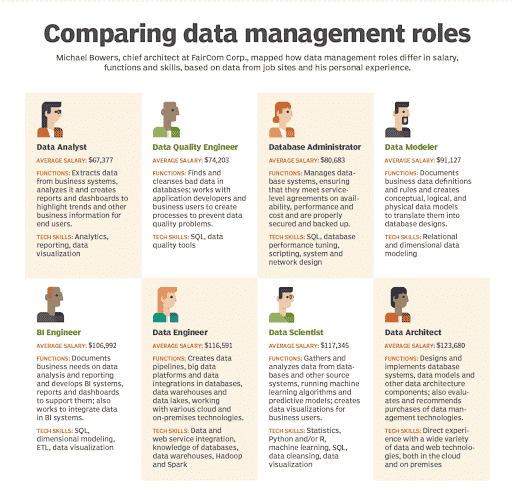 Comparing data management roles

Michael Bowers, chief architect at FairCom Corp., mapped how data management roles differ in salary, functions and skills, based on data from job sites and his personal experience.

Data Analyst

AVERAGE SALARY: $67,377

FUNCTIONS: Extracts data from business systems, analyzes it and creates reports and dashboards to highlight trends and other business information for end users.

TECH SKILLS: Analytics, reporting, data visualization

Data Quality Engineer

AVERAGE SALARY: $74,203

FUNCTIONS: Finds and cleanses bad data in databases; works with application developers and business users to create processes to prevent data quality problems.

TECH SKILLS: SQL, data quality tools

Database Administrator

AVERAGE SALARY: $80,683

FUNCTIONS: Manages database systems, ensuring that they meet service-level agreements on availability, performance and cost and are properly secured and backed up.

TECH SKILLS: SQL, database performance tuning, scripting, system and network design

Data Modeler

AVERAGE SALARY: $91,127

FUNCTIONS: Documents business data definitions and rules and creates conceptual, logical, and physical data models to translate them into database designs.

TECH SKILLS: Relational and dimensional data modeling

BI Engineer

AVERAGE SALARY: $106,992

FUNCTIONS: Documents business needs on data analysis and reporting and develops BI systems, reports and dashboards to support them; also works to integrate data in BI systems.

TECH SKILLS: SQL, dimensional modeling, ETL, data visualization

Data Engineer

AVERAGE SALARY: $116,591

FUNCTIONS: Creates data pipelines, big data platforms and data integrations in databases, data warehouses and data lakes, working with various cloud and on-premises technologies.

TECH SKILLS: Data and web service integration, knowledge of databases, data warehouses, Hadoop and Spark

Data Scientist

AVERAGE SALARY: $117,345

FUNCTIONS: Gathers and analyzes data from databases and other source systems, running machine learning algorithms and predictive models; creates data visualizations for business users.

TECH SKILLS: Statistics, Python and/or R, machine learning, SQL, data cleansing, data visualization

Data Architect

AVERAGE SALARY: $123,680

FUNCTIONS: Designs and implements database systems, data models and other data architecture components; also evaluates and recommends purchases of data management technologies.

TECH SKILLS: Direct experience with a wide variety of data and web technologies, both in the cloud and on premises